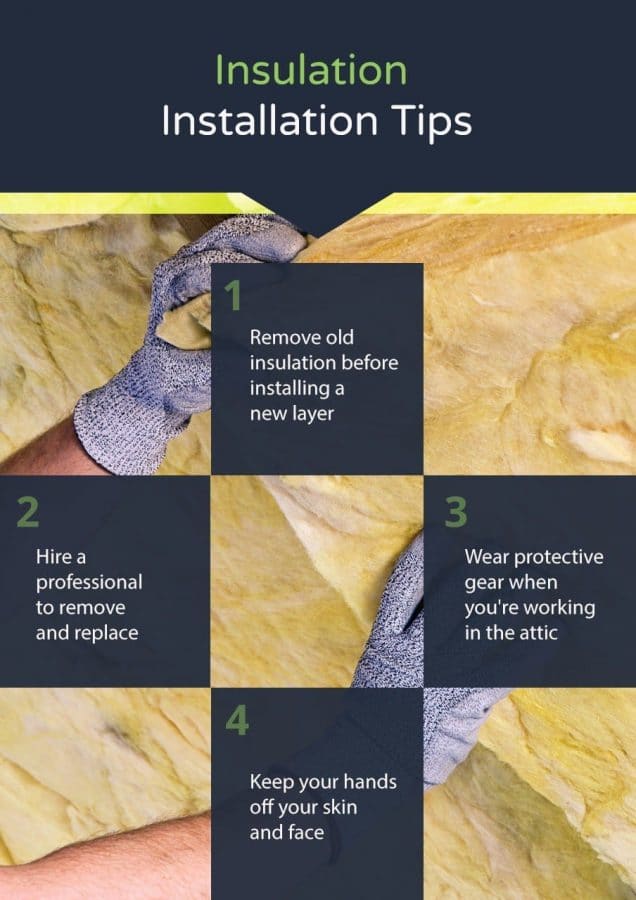 Insulation
Installation Tips

1

Remove old insulation before installing a new layer

2

Hire a professional to remove and replace

3

Wear protective gear when you're working in the attic

4

Keep your hands off your skin and face